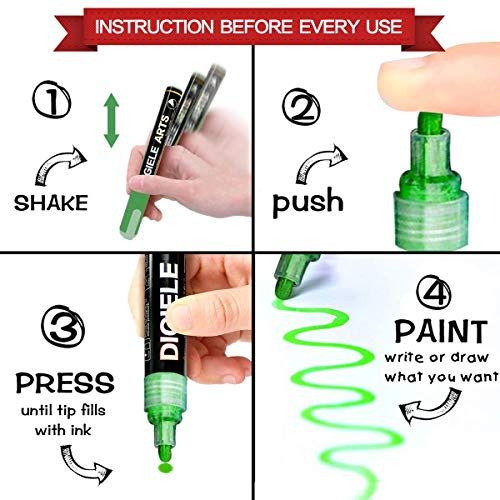 INSTRUCTION BEFORE EVERY USE

①
SHAKE
GIELE ARTS

②
push

③
PRESS
until tip fills with ink
DIGIELE

④
PAINT
write or draw what you want