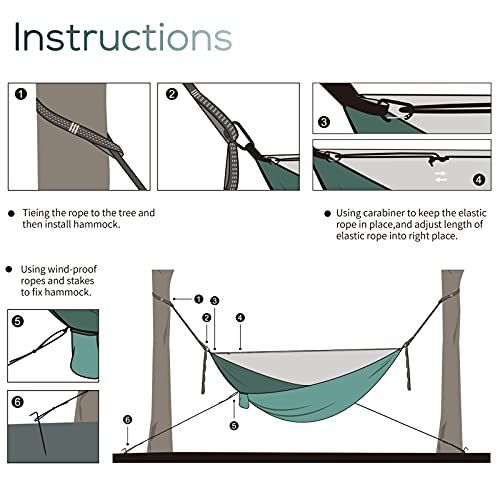 Instructions

1

2

3

4

● Tieing the rope to the tree and then install hammock.

● Using carabiner to keep the elastic rope in place,and adjust length of elastic rope into right place.

● Using wind-proof ropes and stakes to fix hammock.

5

6

1
3
2
4
5
6