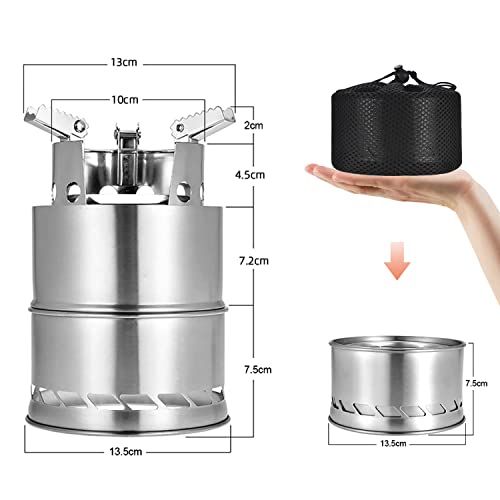 13cm
10cm
2cm
4.5cm
7.2cm
7.5cm
13.5cm
7.5cm
13.5cm