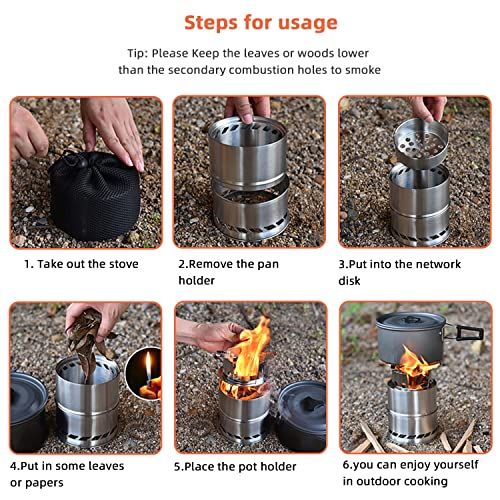 Steps for usage

Tip: Please Keep the leaves or woods lower than the secondary combustion holes to smoke

1. Take out the stove

2.Remove the pan holder

3.Put into the network disk

4.Put in some leaves or papers

5.Place the pot holder

6.you can enjoy yourself in outdoor cooking