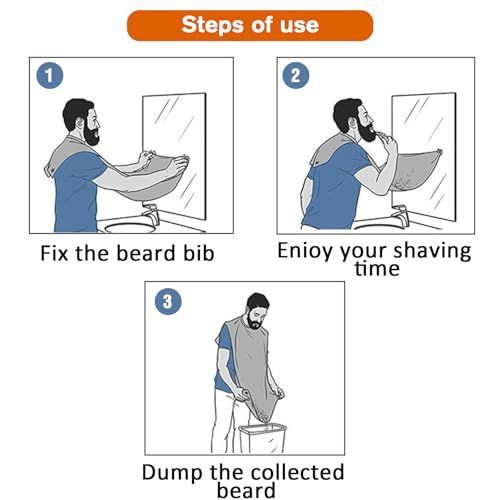 Steps of use

1

Fix the beard bib

2

Enioy your shaving time

3

Dump the collected beard