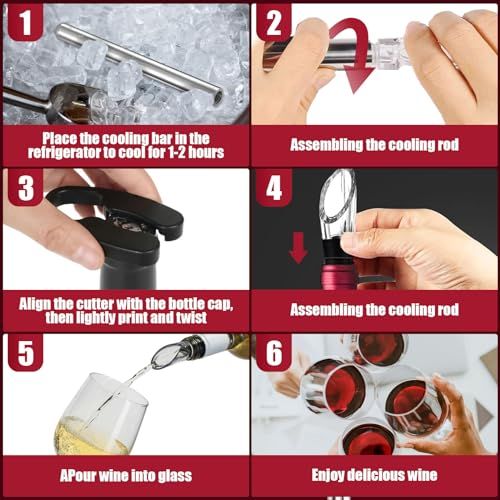 1

Place the cooling bar in the refrigerator to cool for 1-2 hours

2

Assembling the cooling rod

3

Align the cutter with the bottle cap, then lightly print and twist

4

Assembling the cooling rod

5

APour wine into glass

6

Enjoy delicious wine